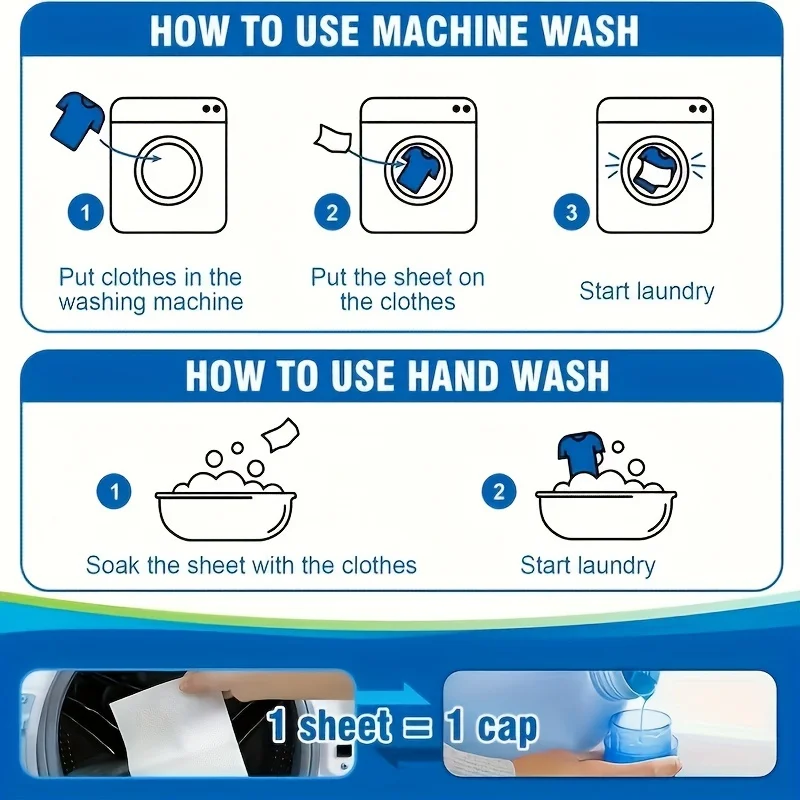 HOW TO USE MACHINE WASH

1
Put clothes in the washing machine

2
Put the sheet on the clothes

3
Start laundry

HOW TO USE HAND WASH

1
Soak the sheet with the clothes

2
Start laundry

1 sheet = 1 cap